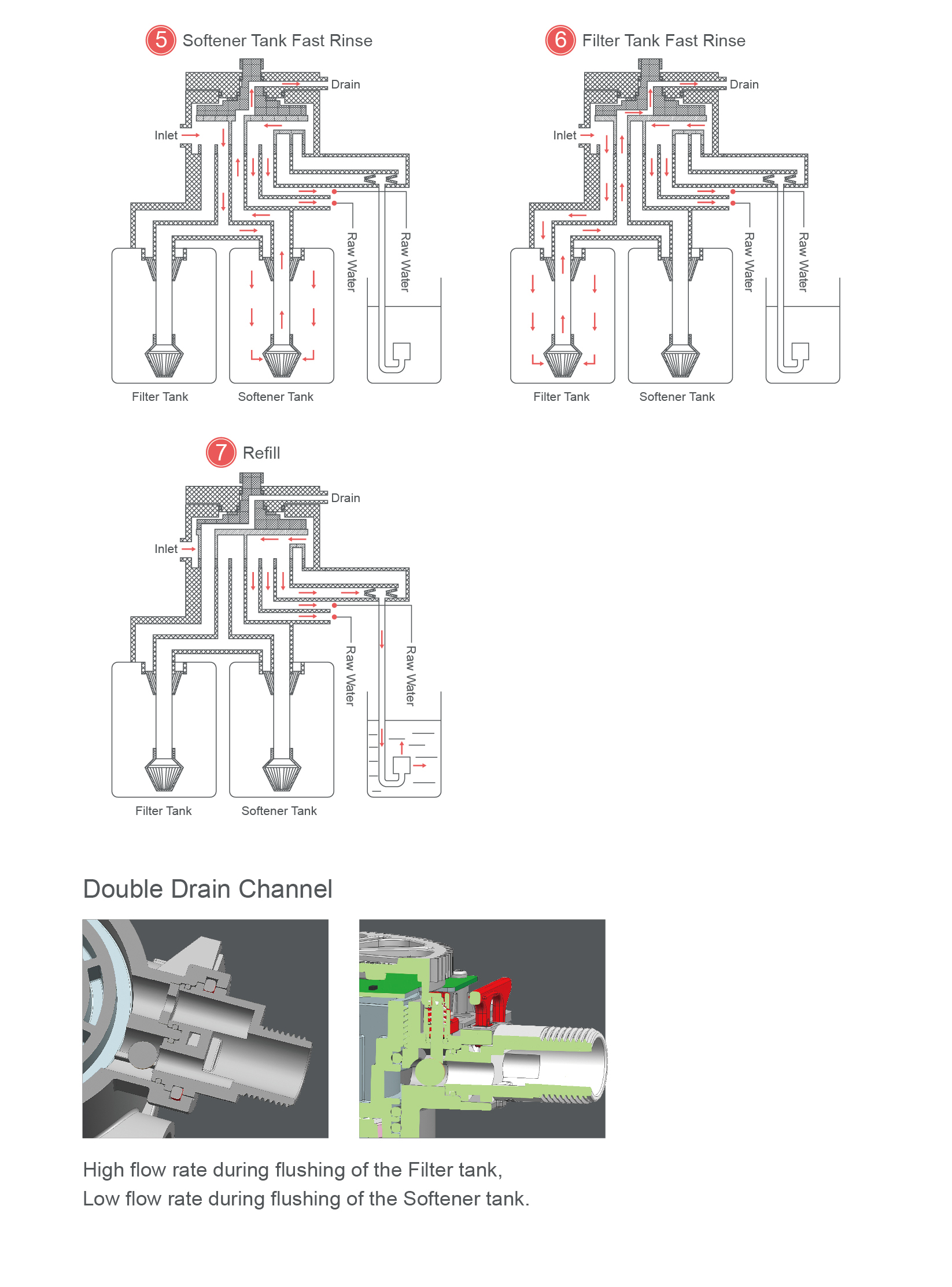 5 Softener Tank Fast Rinse

Drain

Inlet

Raw Water

Raw Water

Filter Tank

Softener Tank

6 Filter Tank Fast Rinse

Drain

Inlet

Raw Water

Raw Water

Filter Tank

Softener Tank

7 Refill

Drain

Inlet

Raw Water

Raw Water

Filter Tank

Softener Tank

Double Drain Channel

High flow rate during flushing of the Filter tank,
Low flow rate during flushing of the Softener tank.