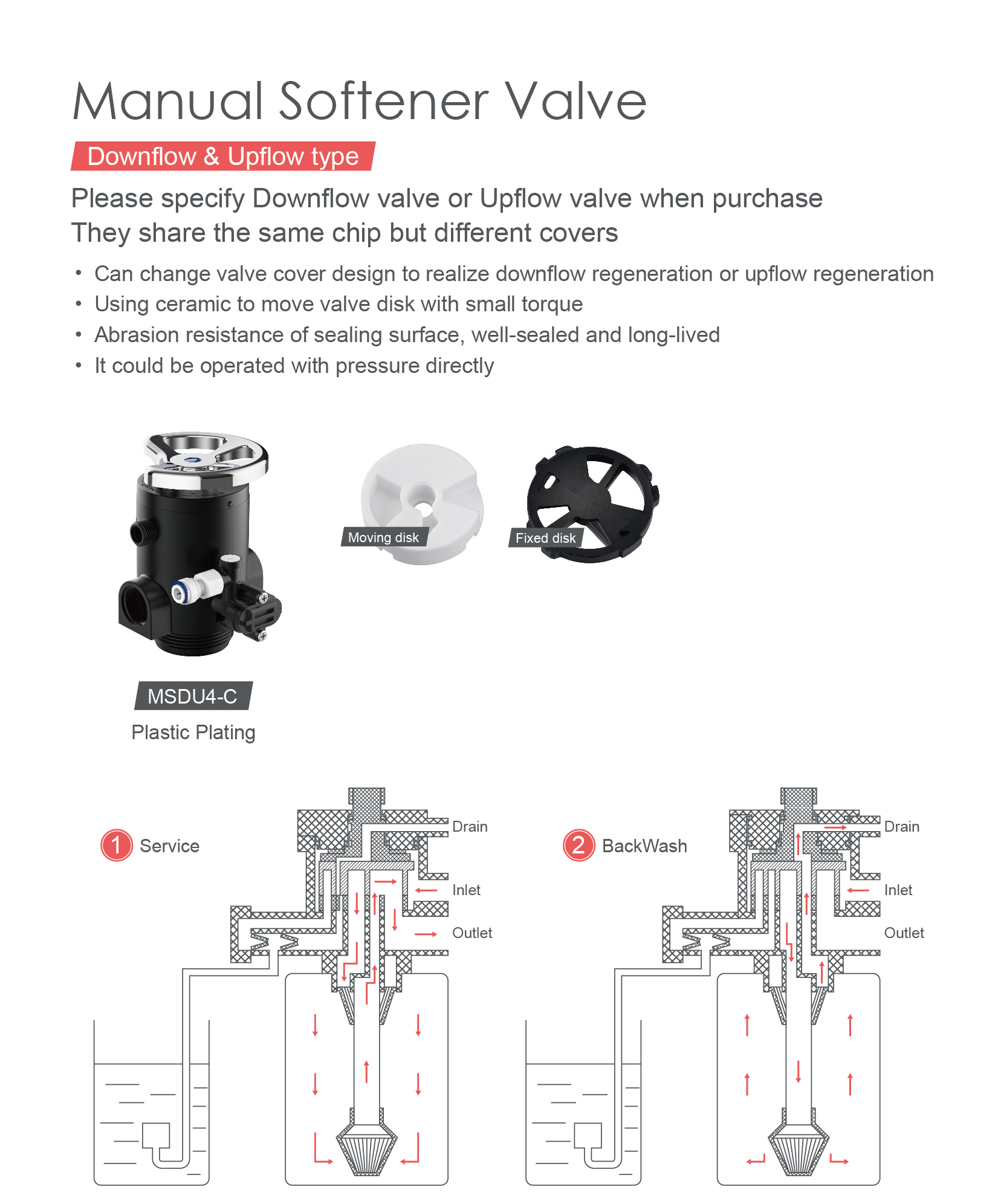 Manual Softener Valve

Downflow & Upflow type

Please specify Downflow valve or Upflow valve when purchase
They share the same chip but different covers

• Can change valve cover design to realize downflow regeneration or upflow regeneration
• Using ceramic to move valve disk with small torque
• Abrasion resistance of sealing surface, well-sealed and long-lived
• It could be operated with pressure directly

Moving disk

Fixed disk

MSDU4-C
Plastic Plating

1 Service

Drain
Inlet
Outlet

2 BackWash

Drain
Inlet
Outlet