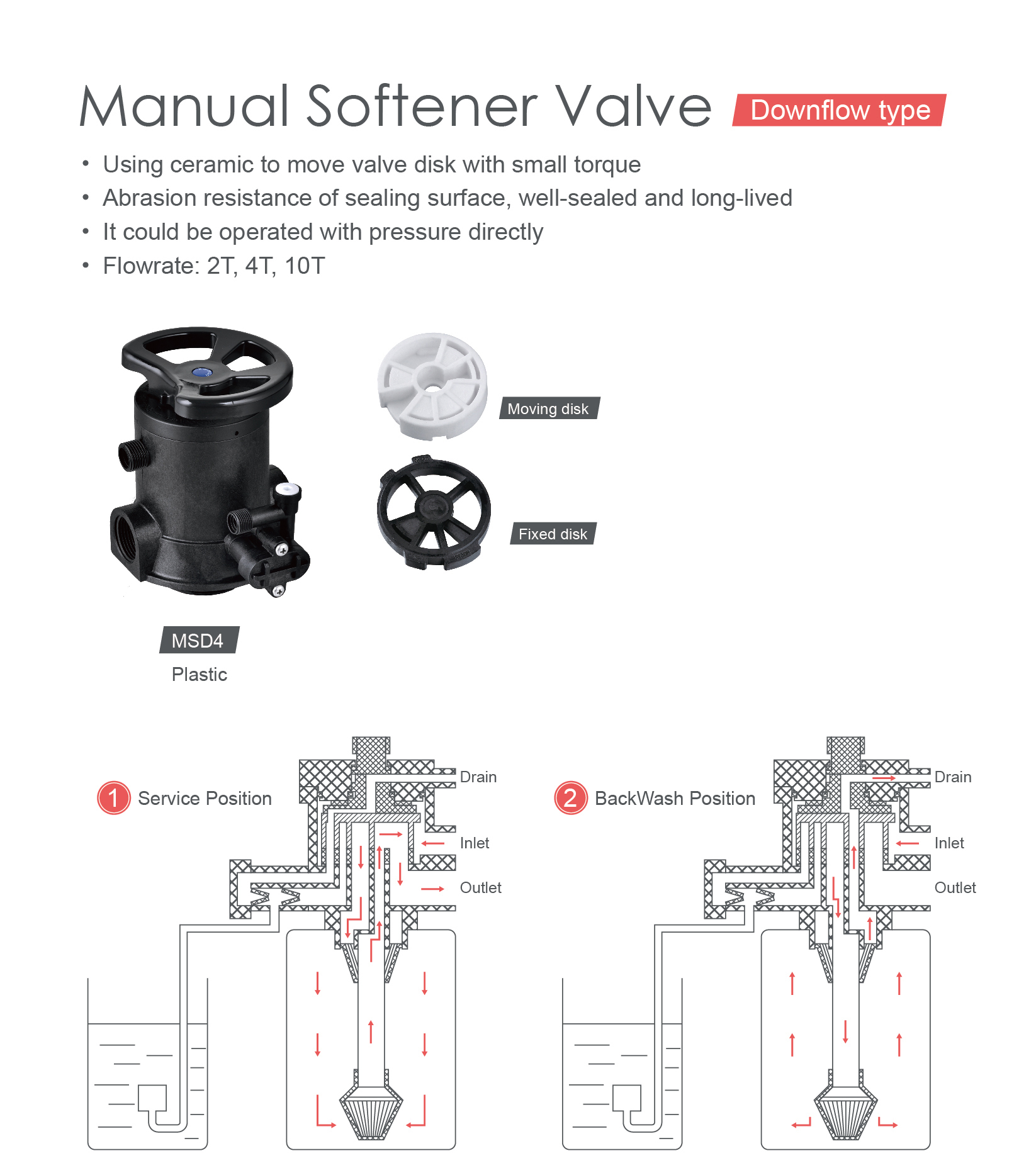 Manual Softener Valve Downflow type

• Using ceramic to move valve disk with small torque
• Abrasion resistance of sealing surface, well-sealed and long-lived
• It could be operated with pressure directly
• Flowrate: 2T, 4T, 10T

Moving disk

Fixed disk

MSD4
Plastic

1 Service Position

Drain
Inlet
Outlet

2 BackWash Position

Drain
Inlet
Outlet