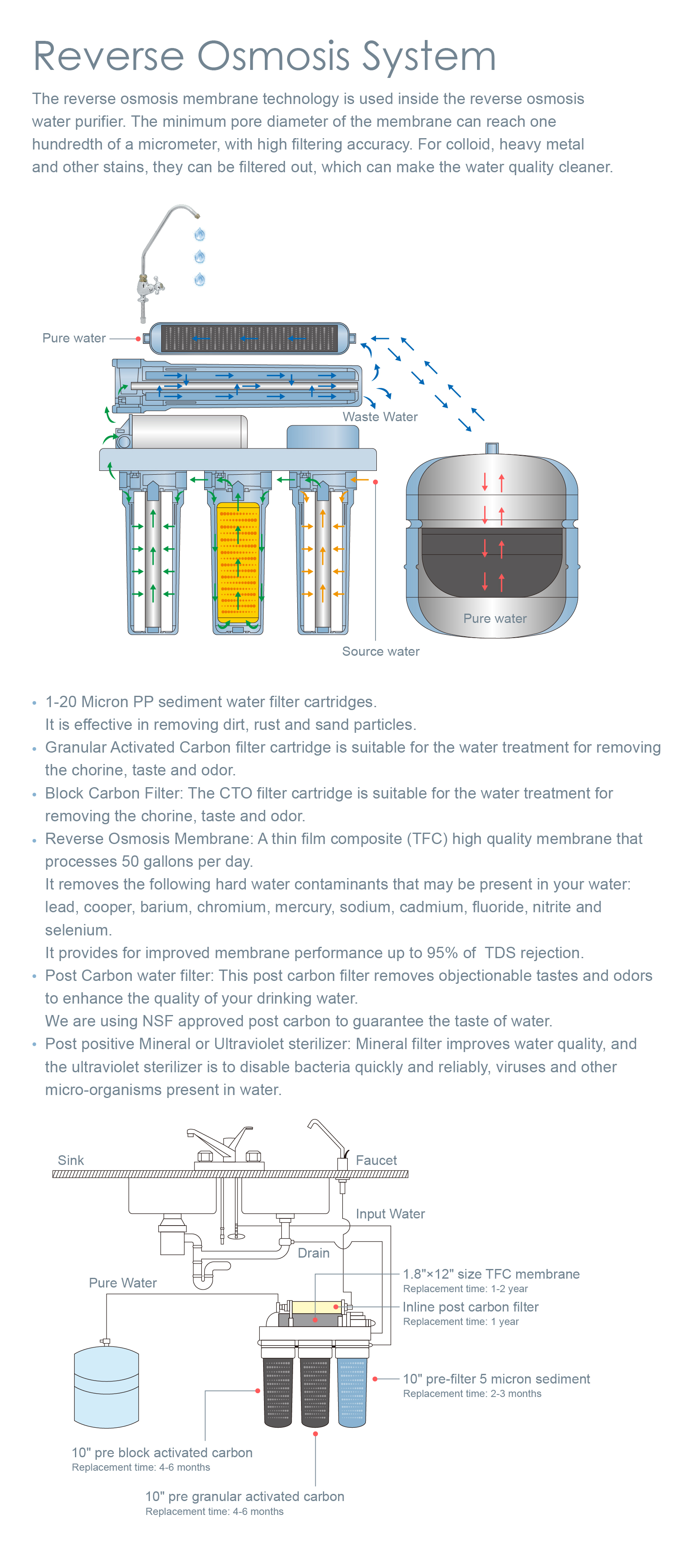 Reverse Osmosis System

The reverse osmosis membrane technology is used inside the reverse osmosis water purifier. The minimum pore diameter of the membrane can reach one hundredth of a micrometer, with high filtering accuracy. For colloid, heavy metal and other stains, they can be filtered out, which can make the water quality cleaner.

Pure water

Waste Water

Pure water

Source water

• 1-20 Micron PP sediment water filter cartridges.
It is effective in removing dirt, rust and sand particles.
• Granular Activated Carbon filter cartridge is suitable for the water treatment for removing the chorine, taste and odor.
• Block Carbon Filter: The CTO filter cartridge is suitable for the water treatment for removing the chorine, taste and odor.
• Reverse Osmosis Membrane: A thin film composite (TFC) high quality membrane that processes 50 gallons per day.
It removes the following hard water contaminants that may be present in your water: lead, cooper, barium, chromium, mercury, sodium, cadmium, fluoride, nitrite and selenium.
It provides for improved membrane performance up to 95% of TDS rejection.
• Post Carbon water filter: This post carbon filter removes objectionable tastes and odors to enhance the quality of your drinking water.
We are using NSF approved post carbon to guarantee the taste of water.
• Post positive Mineral or Ultraviolet sterilizer: Mineral filter improves water quality, and the ultraviolet sterilizer is to disable bacteria quickly and reliably, viruses and other micro-organisms present in water.

Sink

Faucet

Input Water

Drain

Pure Water

1.8"×12" size TFC membrane
Replacement time: 1-2 year

Inline post carbon filter
Replacement time: 1 year

10" pre-filter 5 micron sediment
Replacement time: 2-3 months

10" pre block activated carbon
Replacement time: 4-6 months

10" pre granular activated carbon
Replacement time: 4-6 months