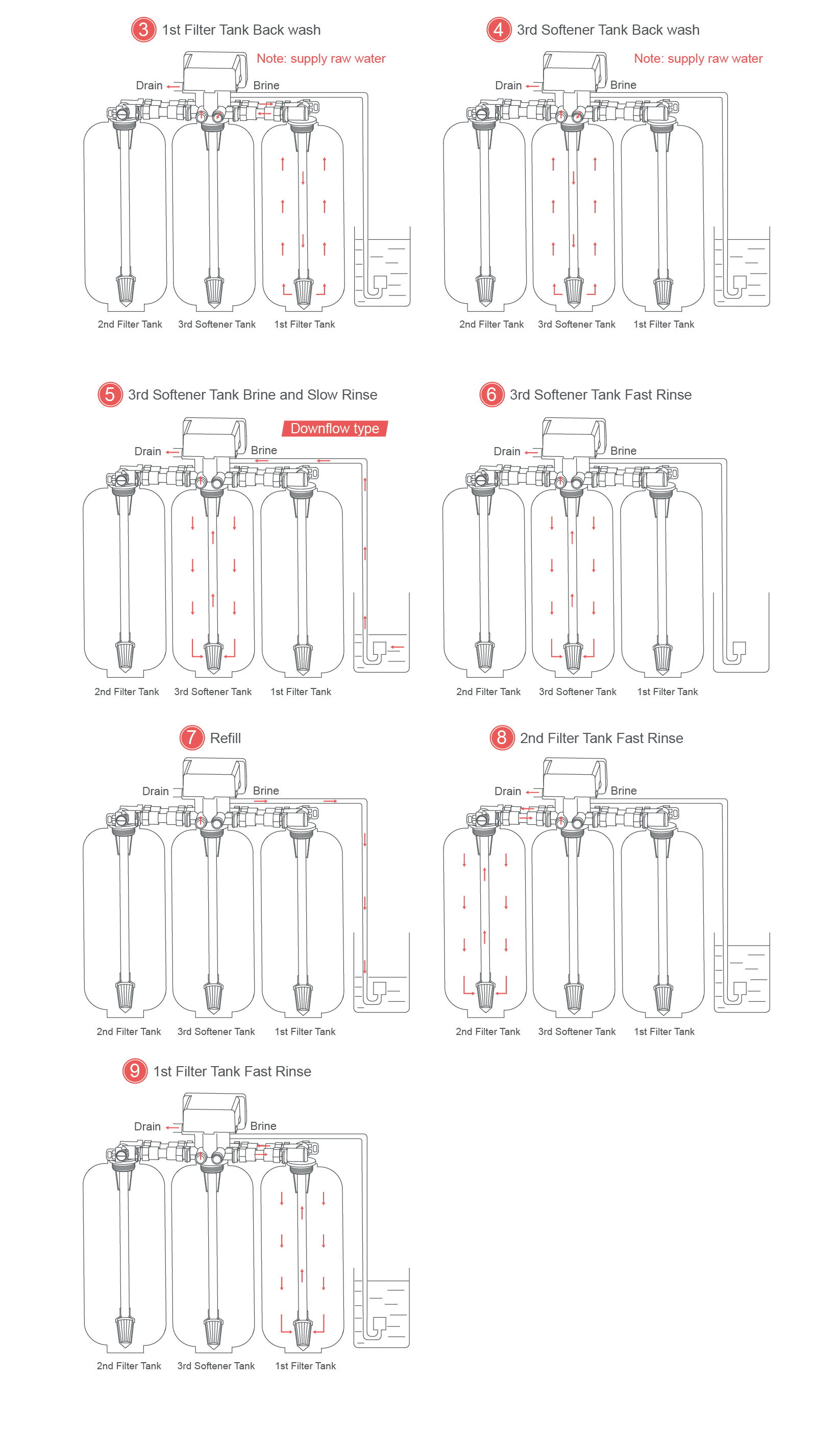 3 1st Filter Tank Back wash

Note: supply raw water

Drain

Brine

2nd Filter Tank 3rd Softener Tank 1st Filter Tank

4 3rd Softener Tank Back wash

Note: supply raw water

Drain

Brine

2nd Filter Tank 3rd Softener Tank 1st Filter Tank

5 3rd Softener Tank Brine and Slow Rinse

Downflow type

Drain

Brine

2nd Filter Tank 3rd Softener Tank 1st Filter Tank

6 3rd Softener Tank Fast Rinse

Drain

Brine

2nd Filter Tank 3rd Softener Tank 1st Filter Tank

7 Refill

Drain

Brine

2nd Filter Tank 3rd Softener Tank 1st Filter Tank

8 2nd Filter Tank Fast Rinse

Drain

Brine

2nd Filter Tank 3rd Softener Tank 1st Filter Tank

9 1st Filter Tank Fast Rinse

Drain

Brine

2nd Filter Tank 3rd Softener Tank 1st Filter Tank