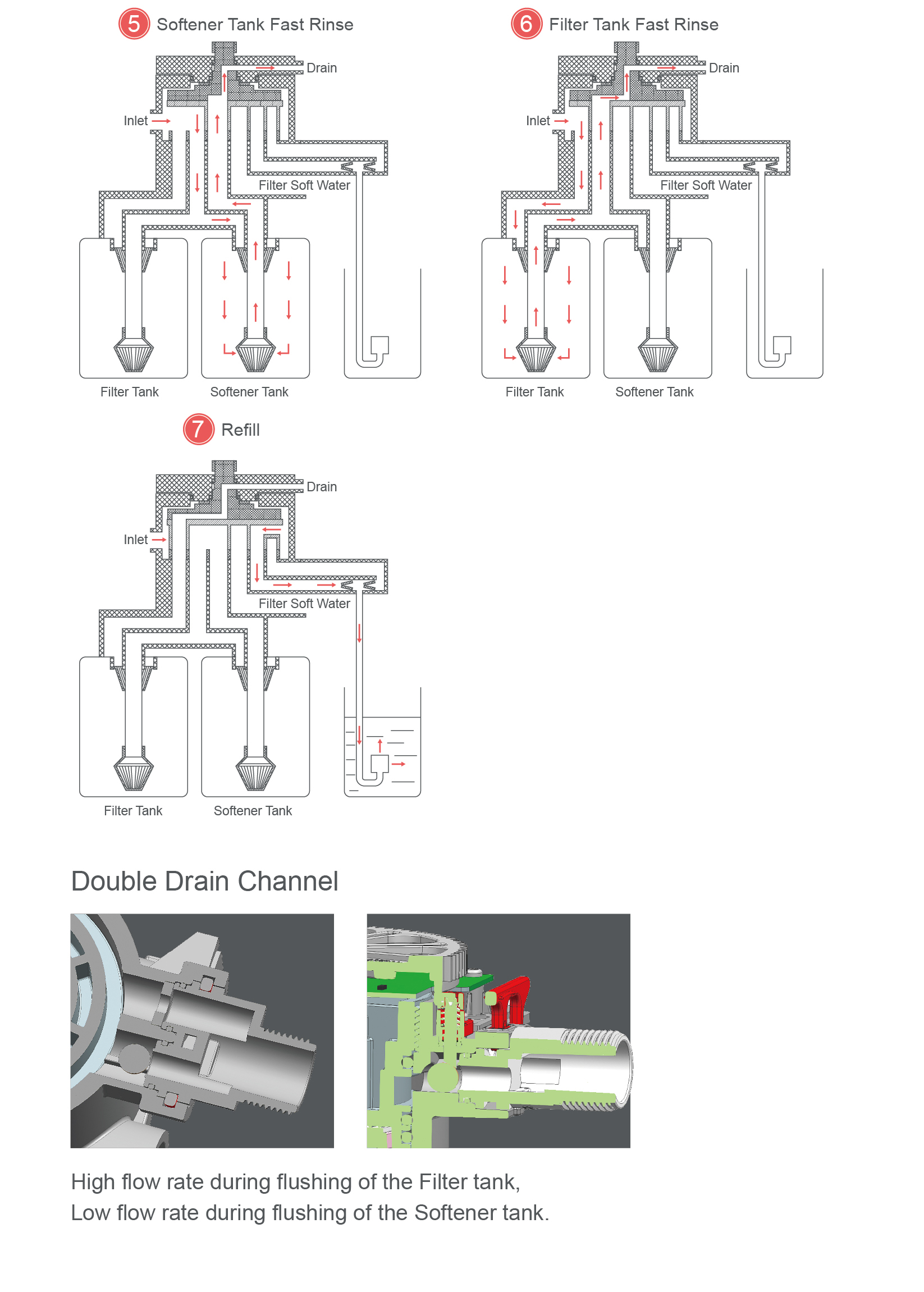 5 Softener Tank Fast Rinse

Drain

Inlet

Filter Soft Water

Filter Tank

Softener Tank

6 Filter Tank Fast Rinse

Drain

Inlet

Filter Soft Water

Filter Tank

Softener Tank

7 Refill

Drain

Inlet

Filter Soft Water

Filter Tank

Softener Tank

Double Drain Channel

High flow rate during flushing of the Filter tank,
Low flow rate during flushing of the Softener tank.