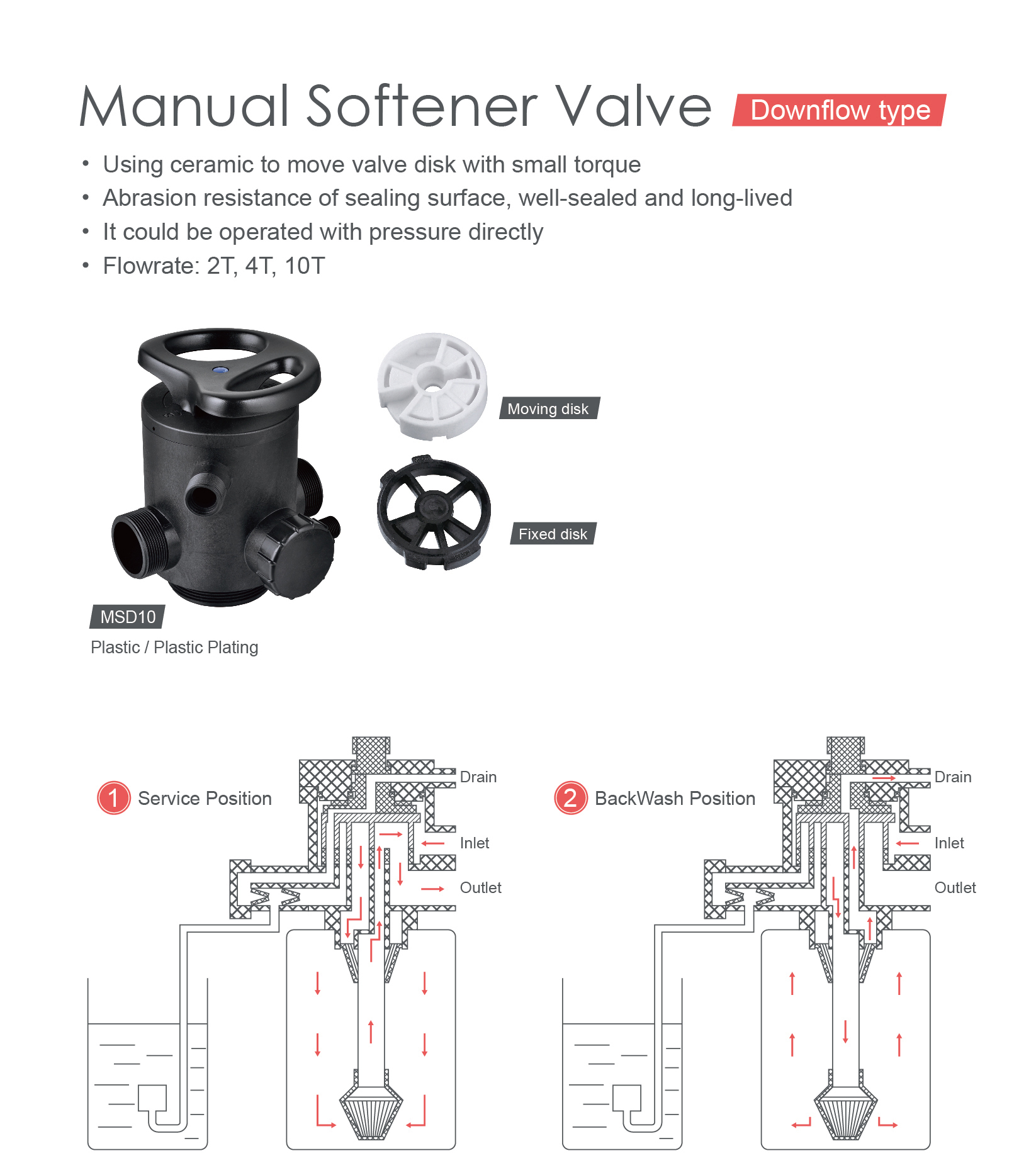 Manual Softener Valve Downflow type

• Using ceramic to move valve disk with small torque
• Abrasion resistance of sealing surface, well-sealed and long-lived
• It could be operated with pressure directly
• Flowrate: 2T, 4T, 10T

Moving disk

Fixed disk

MSD10

Plastic / Plastic Plating

1 Service Position

Drain

Inlet

Outlet

2 BackWash Position

Drain

Inlet

Outlet