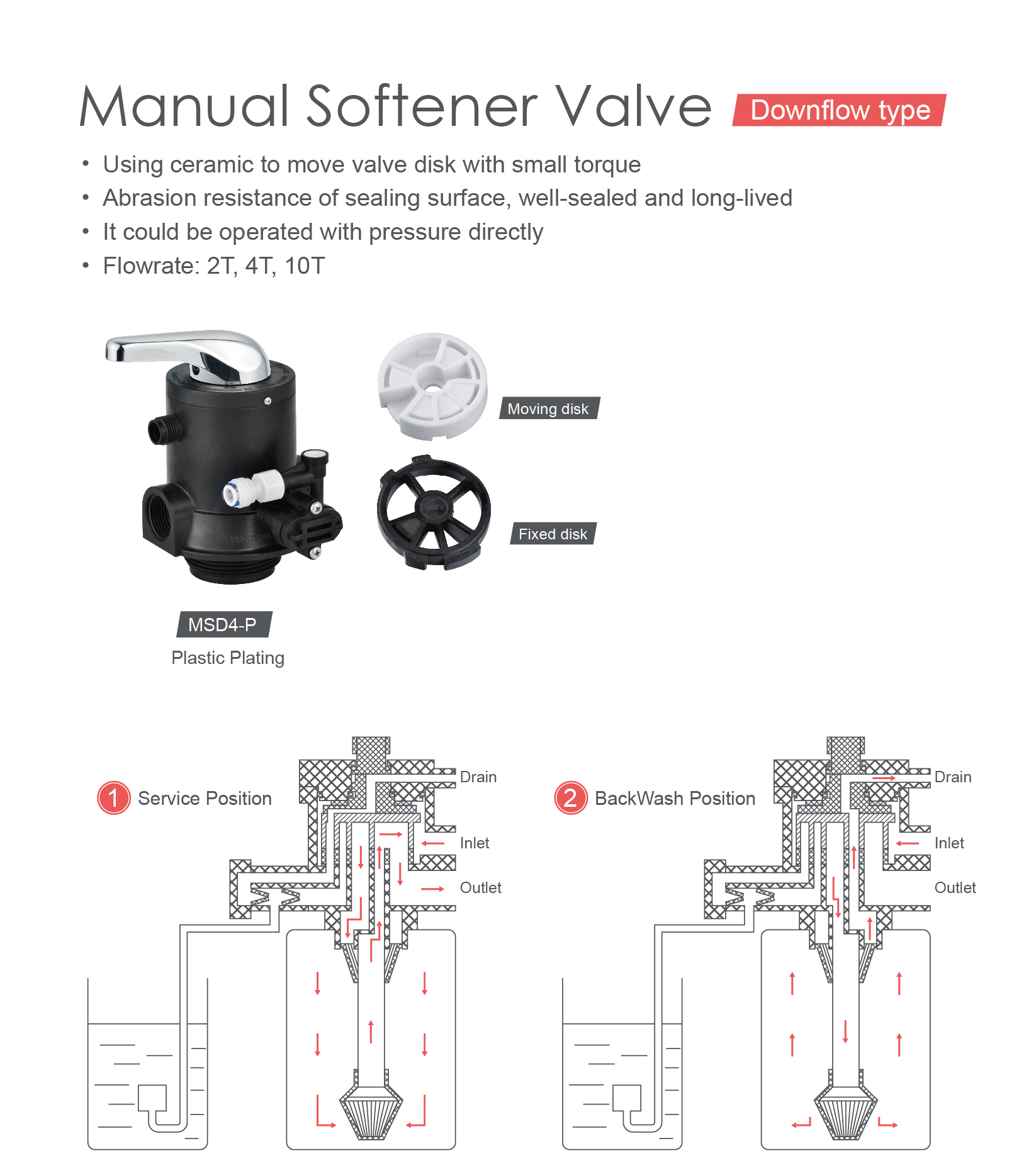 Manual Softener Valve Downflow type

• Using ceramic to move valve disk with small torque
• Abrasion resistance of sealing surface, well-sealed and long-lived
• It could be operated with pressure directly
• Flowrate: 2T, 4T, 10T

Moving disk

Fixed disk

MSD4-P
Plastic Plating

1 Service Position

Drain
Inlet
Outlet

2 BackWash Position

Drain
Inlet
Outlet