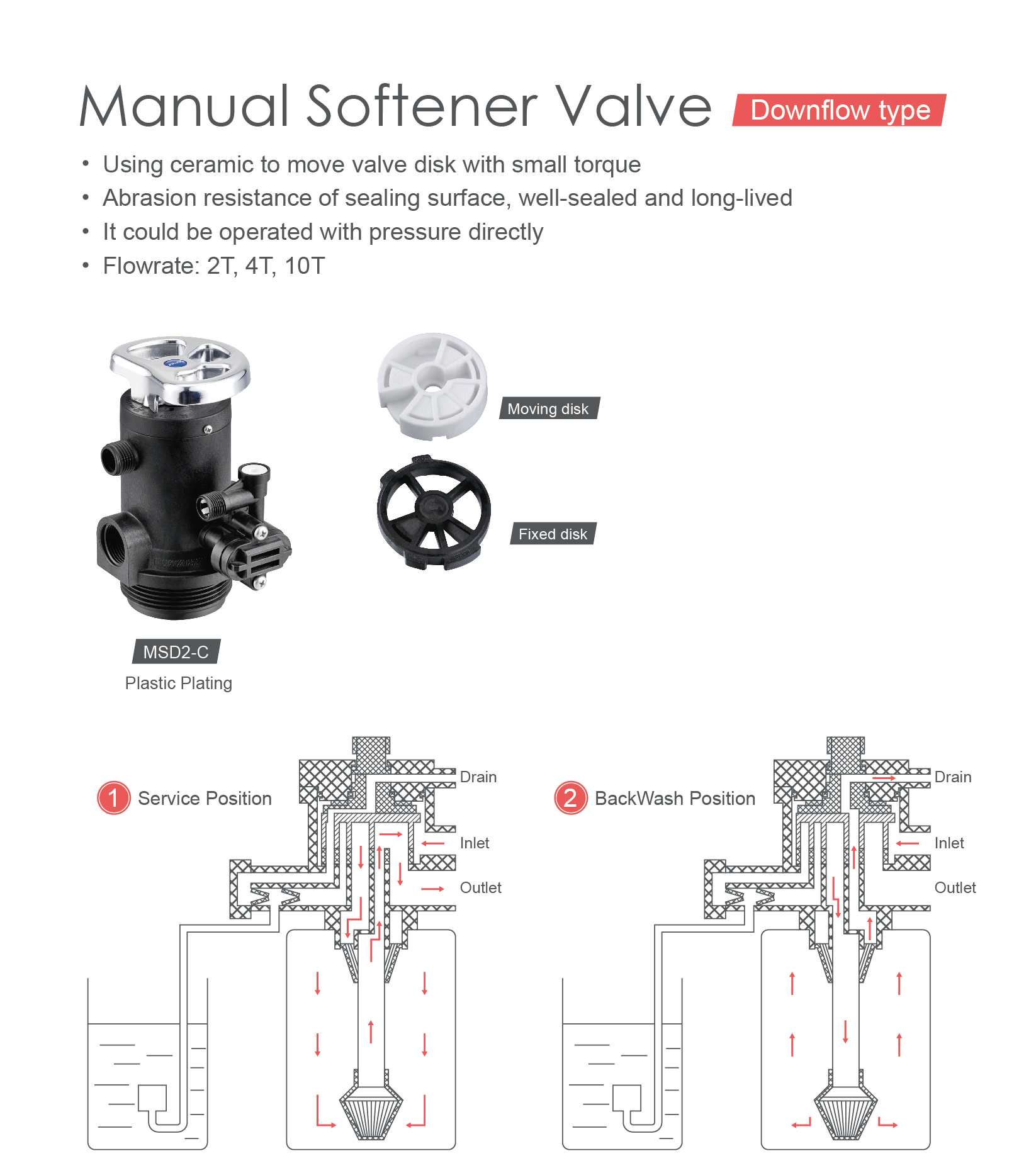 Manual Softener Valve Downflow type

• Using ceramic to move valve disk with small torque
• Abrasion resistance of sealing surface, well-sealed and long-lived
• It could be operated with pressure directly
• Flowrate: 2T, 4T, 10T

Moving disk

Fixed disk

MSD2-C
Plastic Plating

1 Service Position

Drain
Inlet
Outlet

2 BackWash Position

Drain
Inlet
Outlet