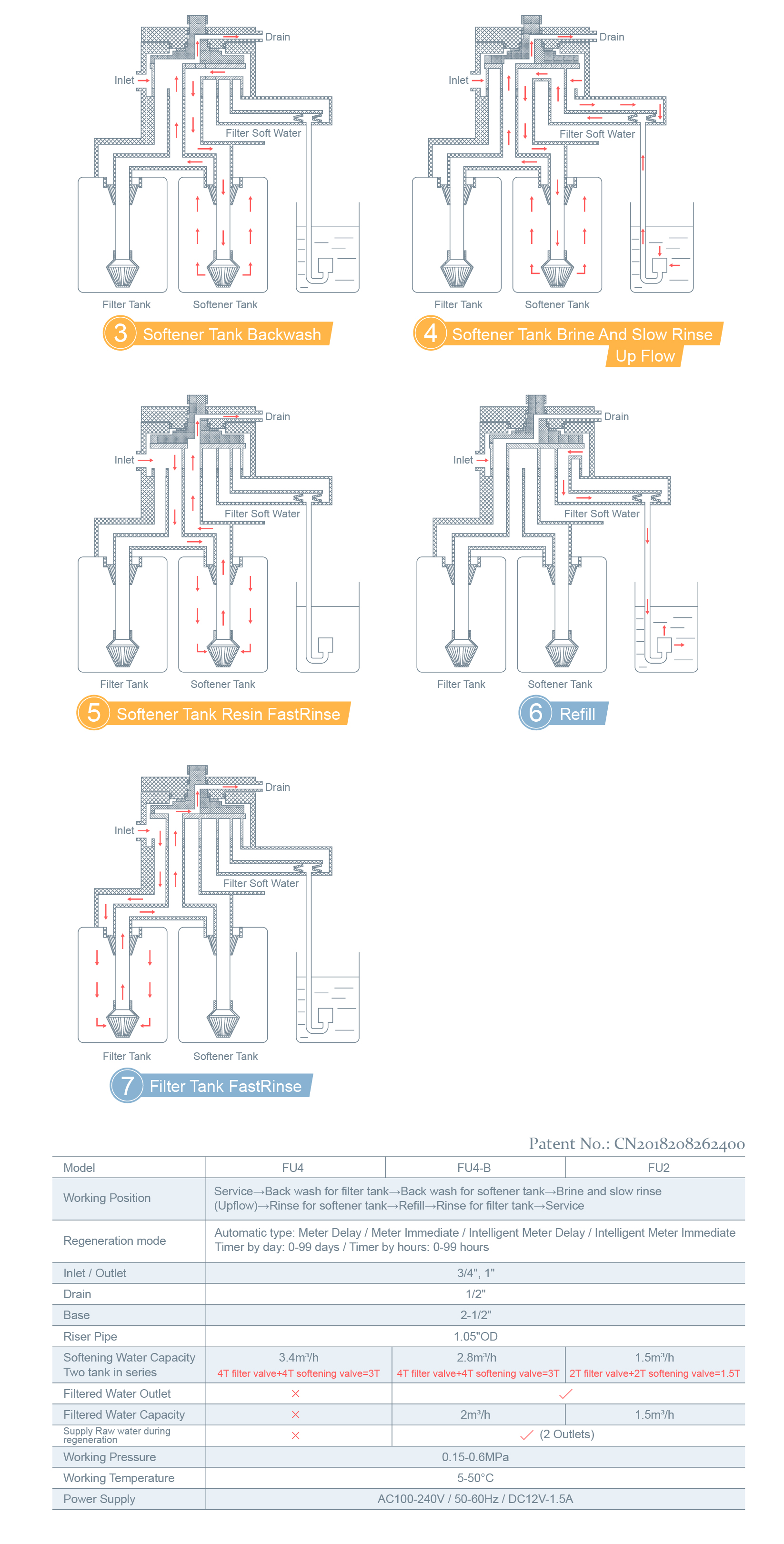 Drain
Inlet
Filter Soft Water
Filter Tank
Softener Tank
3 Softener Tank Backwash

Drain
Inlet
Filter Soft Water
Filter Tank
Softener Tank
4 Softener Tank Brine And Slow Rinse Up Flow

Drain
Inlet
Filter Soft Water
Filter Tank
Softener Tank
5 Softener Tank Resin FastRinse

Drain
Inlet
Filter Soft Water
Filter Tank
Softener Tank
6 Refill

Drain
Inlet
Filter Soft Water
Filter Tank
Softener Tank
7 Filter Tank FastRinse

Patent No.: CN2018208262400

| Model | FU4 | FU4-B | FU2 |
|---|---|---|---|
| Working Position | Service→Back wash for filter tank→Back wash for softener tank→Brine and slow rinse (Upflow)→Rinse for softener tank→Refill→Rinse for filter tank→Service | | |
| Regeneration mode | Automatic type: Meter Delay / Meter Immediate / Intelligent Meter Delay / Intelligent Meter Immediate Timer by day: 0-99 days / Timer by hours: 0-99 hours | | |
| Inlet / Outlet | 3/4", 1" | | |
| Drain | 1/2" | | |
| Base | 2-1/2" | | |
| Riser Pipe | 1.05"OD | | |
| Softening Water Capacity Two tank in series | 3.4m³/h 4T filter valve+4T softening valve=3T | 2.8m³/h 4T filter valve+4T softening valve=3T | 1.5m³/h 2T filter valve+2T softening valve=1.5T |
| Filtered Water Outlet | × | ✓ | |
| Filtered Water Capacity | × | 2m³/h | 1.5m³/h |
| Supply Raw water during regeneration | × | ✓ (2 Outlets) | |
| Working Pressure | 0.15-0.6MPa | | |
| Working Temperature | 5-50°C | | |
| Power Supply | AC100-240V / 50-60Hz / DC12V-1.5A | | |