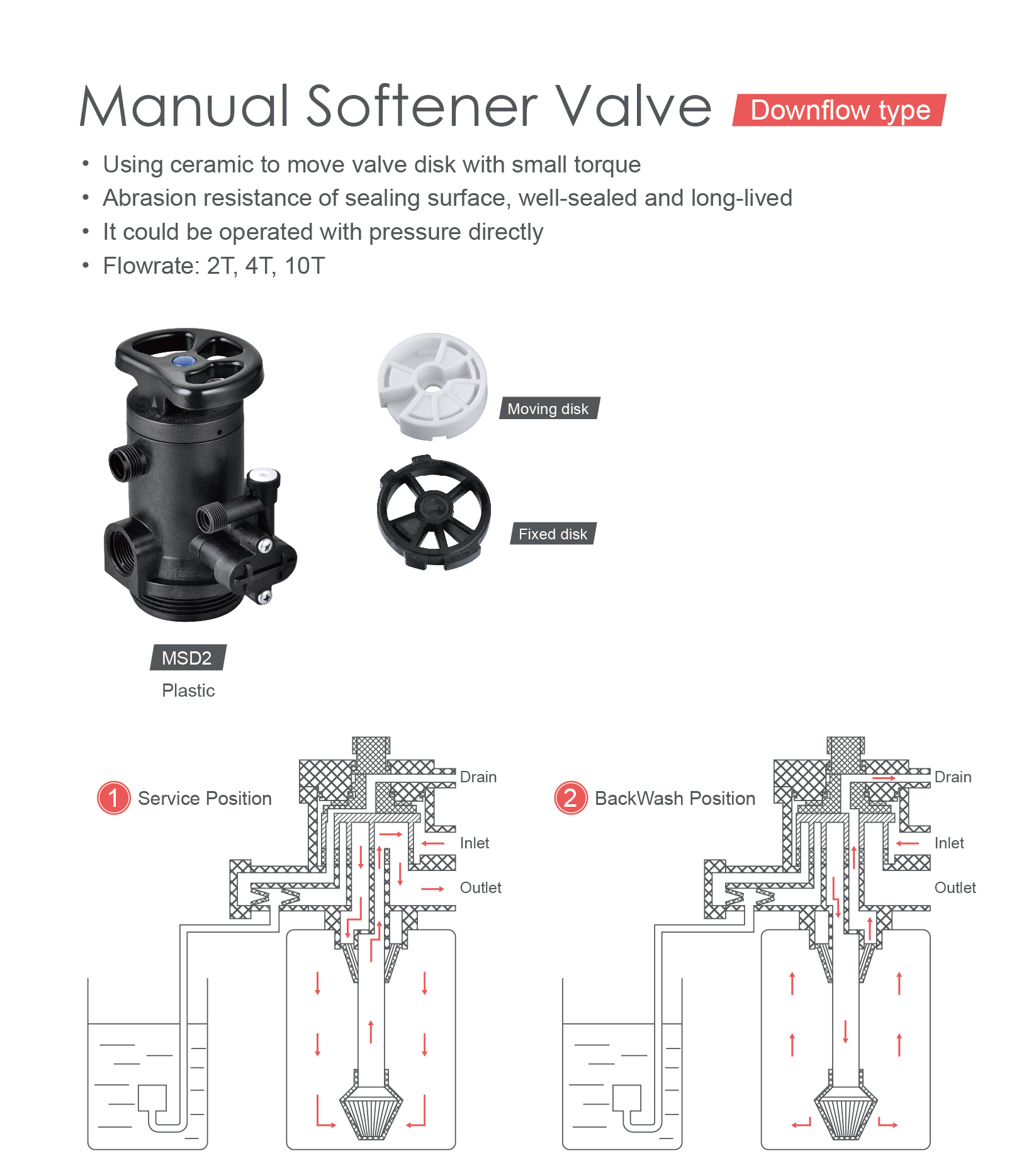 Manual Softener Valve Downflow type

• Using ceramic to move valve disk with small torque
• Abrasion resistance of sealing surface, well-sealed and long-lived
• It could be operated with pressure directly
• Flowrate: 2T, 4T, 10T

Moving disk

Fixed disk

MSD2
Plastic

1 Service Position

Drain
Inlet
Outlet

2 BackWash Position

Drain
Inlet
Outlet