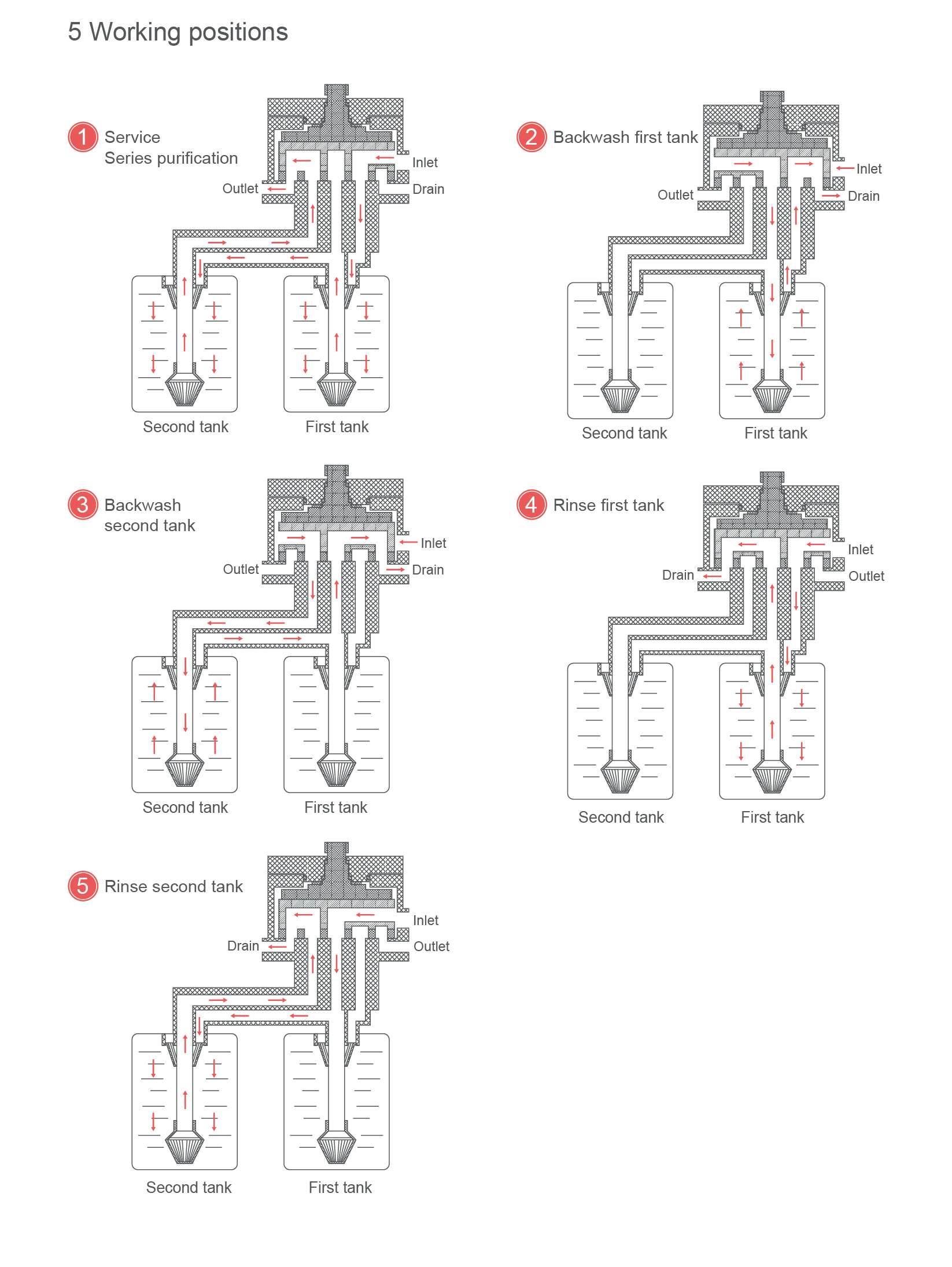 5 Working positions

1 Service
Series purification

Outlet
Inlet
Drain

Second tank
First tank

2 Backwash first tank

Outlet
Inlet
Drain

Second tank
First tank

3 Backwash
second tank

Outlet
Inlet
Drain

Second tank
First tank

4 Rinse first tank

Drain
Inlet
Outlet

Second tank
First tank

5 Rinse second tank

Drain
Inlet
Outlet

Second tank
First tank