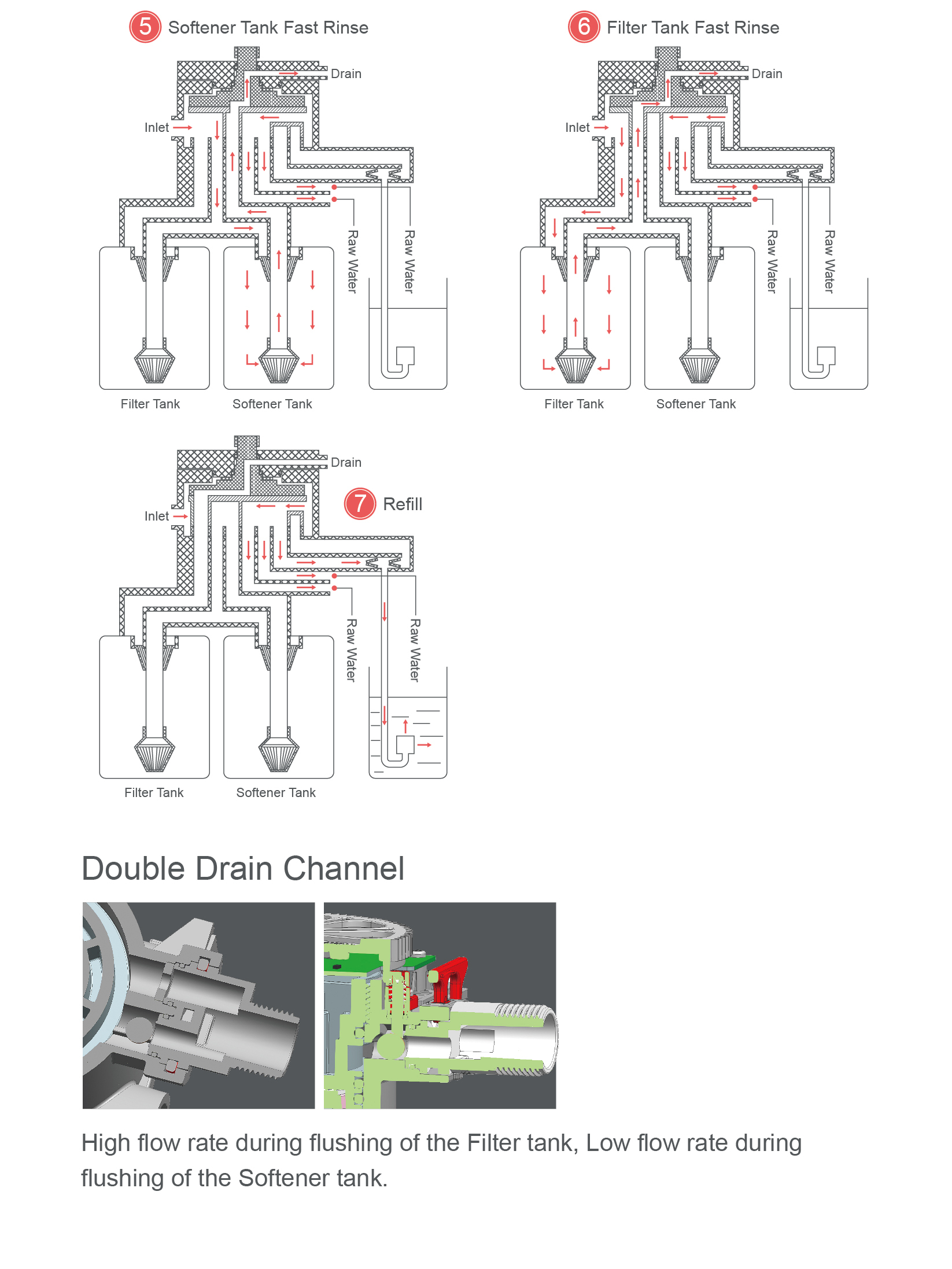 5 Softener Tank Fast Rinse

Drain

Inlet

Raw Water

Raw Water

Filter Tank

Softener Tank

6 Filter Tank Fast Rinse

Drain

Inlet

Raw Water

Raw Water

Filter Tank

Softener Tank

Drain

7 Refill

Inlet

Raw Water

Raw Water

Filter Tank

Softener Tank

Double Drain Channel

High flow rate during flushing of the Filter tank, Low flow rate during flushing of the Softener tank.