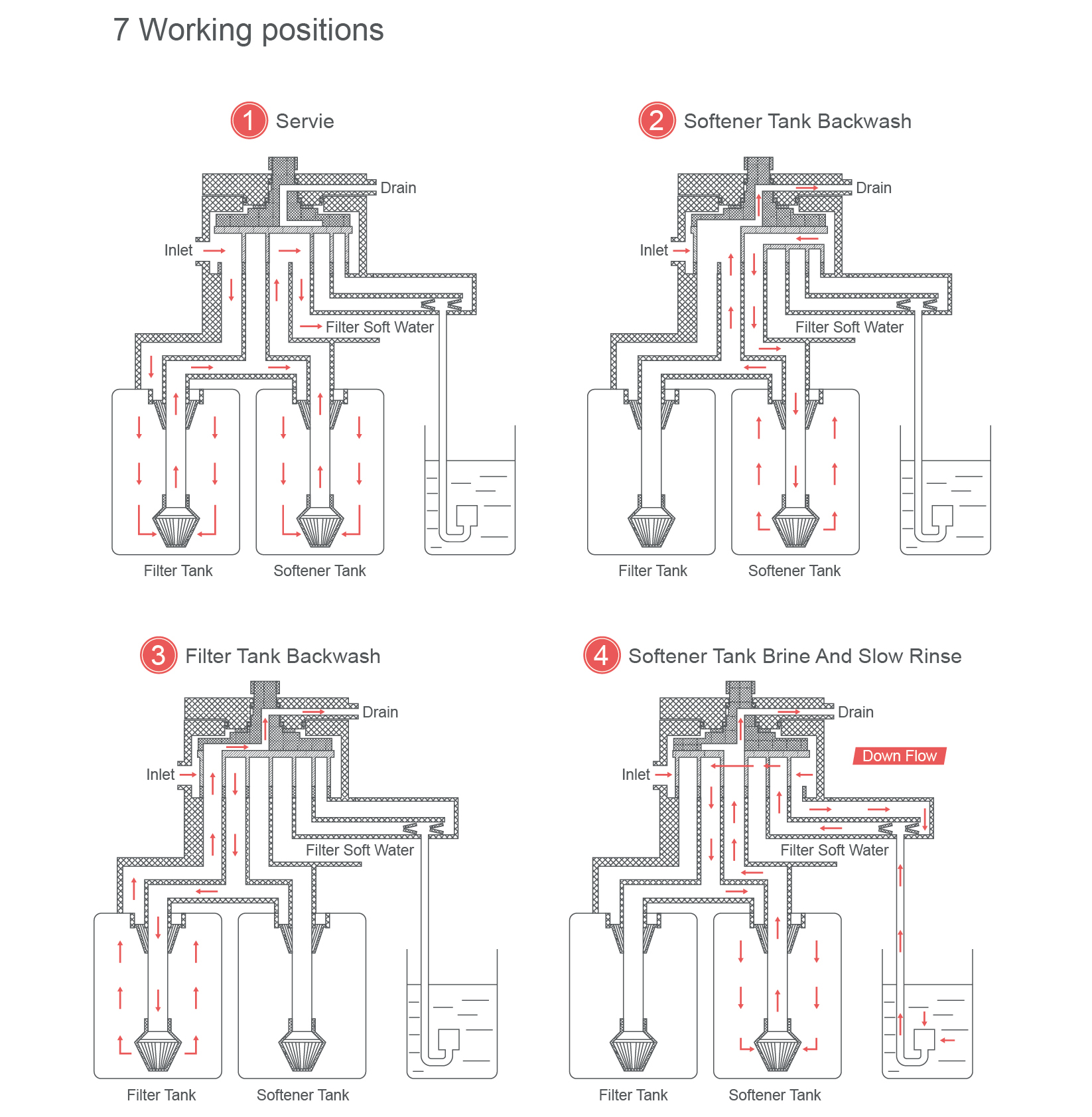 7 Working positions

1 Servie

Drain

Inlet

Filter Soft Water

Filter Tank

Softener Tank

2 Softener Tank Backwash

Drain

Inlet

Filter Soft Water

Filter Tank

Softener Tank

3 Filter Tank Backwash

Drain

Inlet

Filter Soft Water

Filter Tank

Softener Tank

4 Softener Tank Brine And Slow Rinse

Drain

Down Flow

Inlet

Filter Soft Water

Filter Tank

Softener Tank