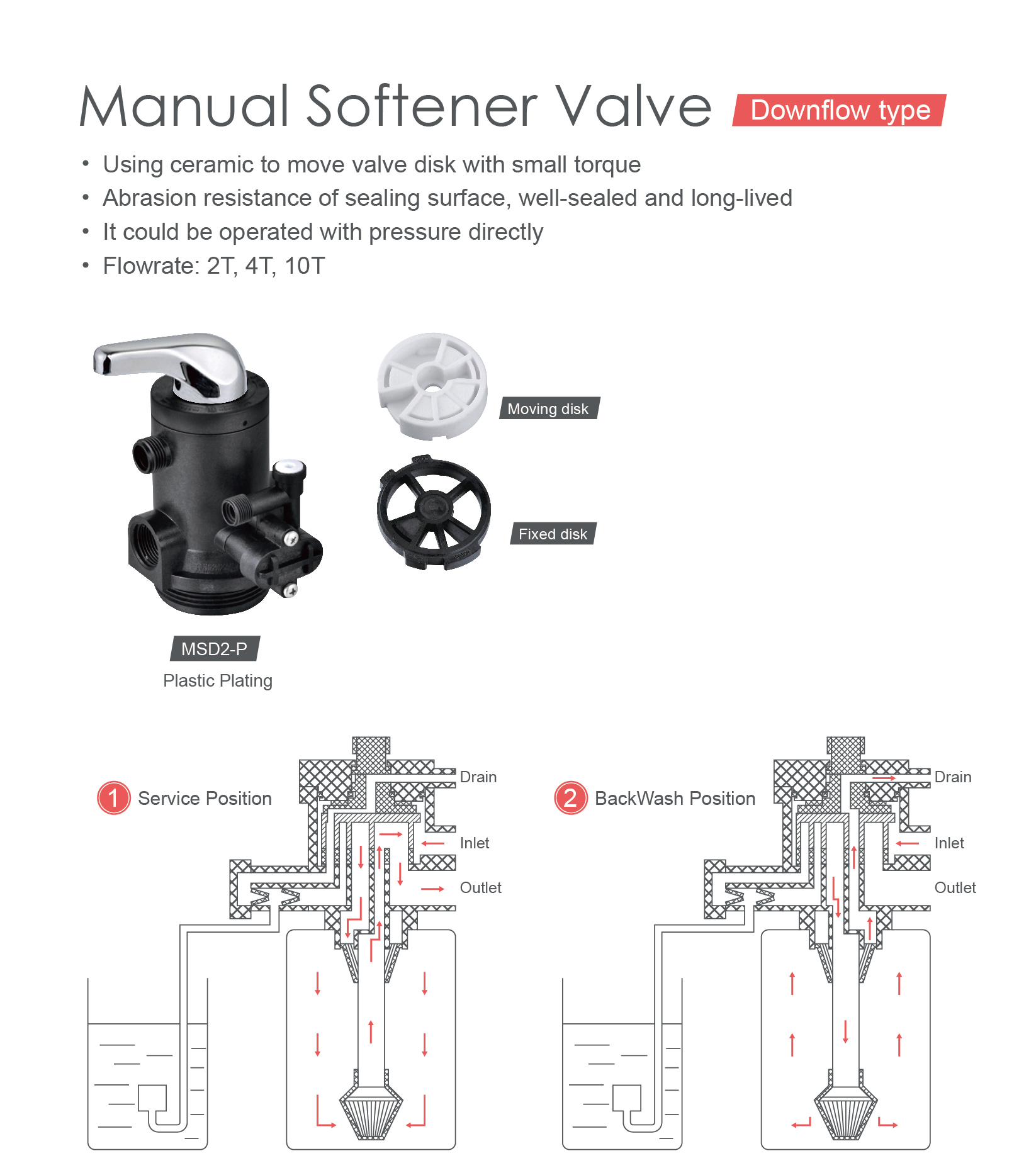 Manual Softener Valve Downflow type

• Using ceramic to move valve disk with small torque
• Abrasion resistance of sealing surface, well-sealed and long-lived
• It could be operated with pressure directly
• Flowrate: 2T, 4T, 10T

Moving disk

Fixed disk

MSD2-P
Plastic Plating

1 Service Position

Drain
Inlet
Outlet

2 BackWash Position

Drain
Inlet
Outlet