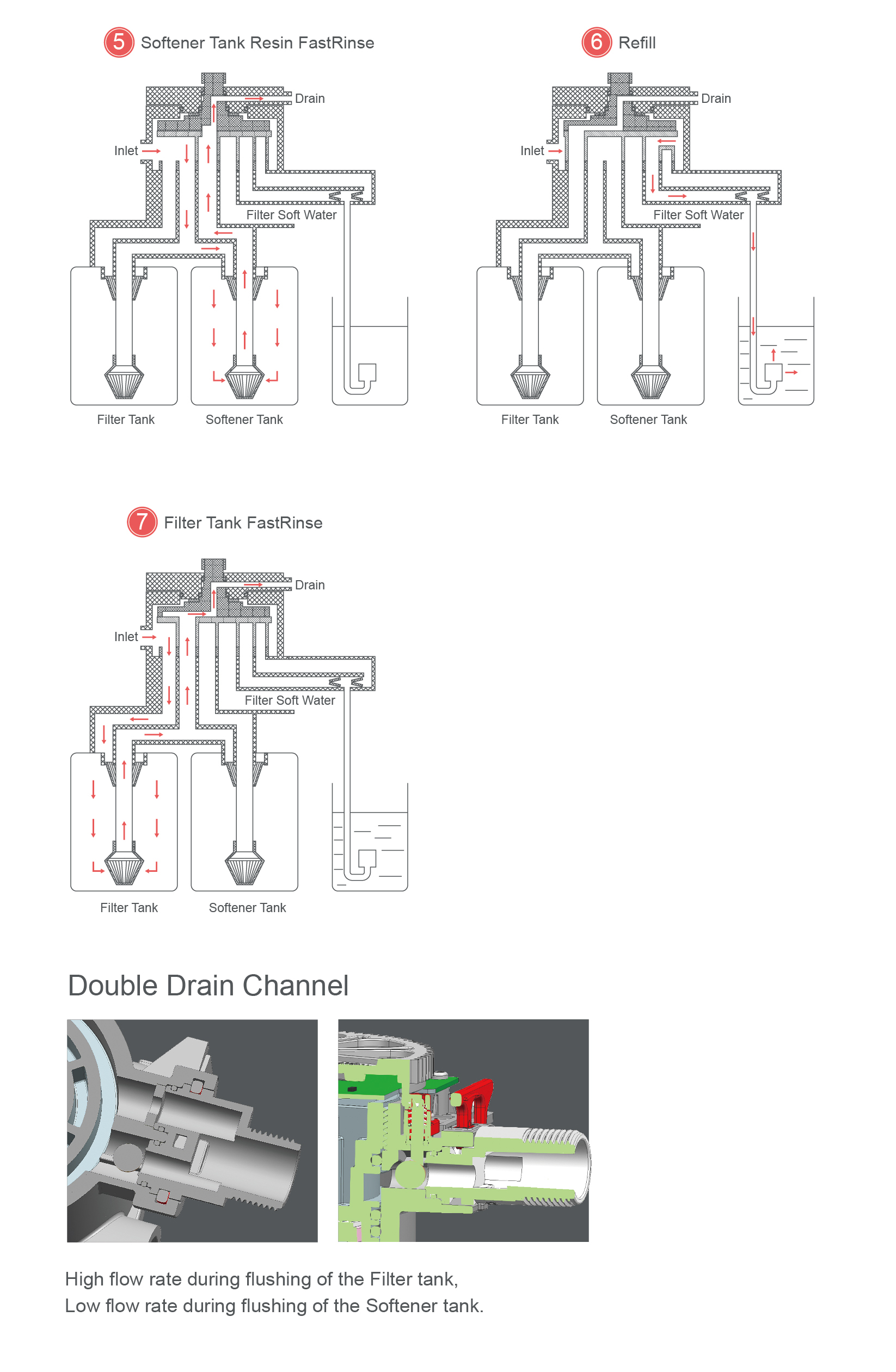 5 Softener Tank Resin FastRinse

Drain

Inlet

Filter Soft Water

Filter Tank

Softener Tank

6 Refill

Drain

Inlet

Filter Soft Water

Filter Tank

Softener Tank

7 Filter Tank FastRinse

Drain

Inlet

Filter Soft Water

Filter Tank

Softener Tank

Double Drain Channel

High flow rate during flushing of the Filter tank,
Low flow rate during flushing of the Softener tank.