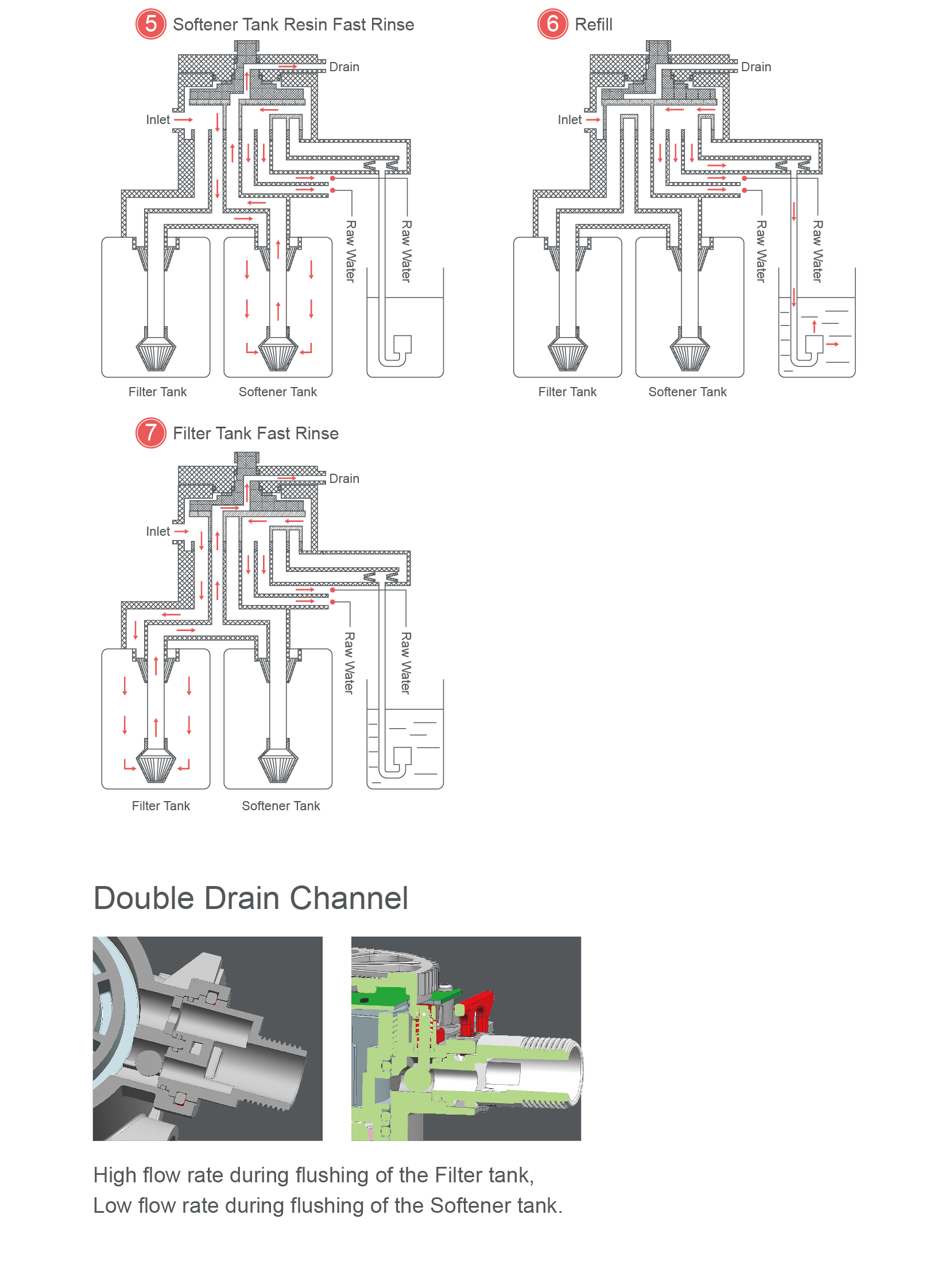 5 Softener Tank Resin Fast Rinse

Drain

Inlet

Raw Water

Raw Water

Filter Tank

Softener Tank

6 Refill

Drain

Inlet

Raw Water

Raw Water

Filter Tank

Softener Tank

7 Filter Tank Fast Rinse

Drain

Inlet

Raw Water

Raw Water

Filter Tank

Softener Tank

Double Drain Channel

High flow rate during flushing of the Filter tank,
Low flow rate during flushing of the Softener tank.