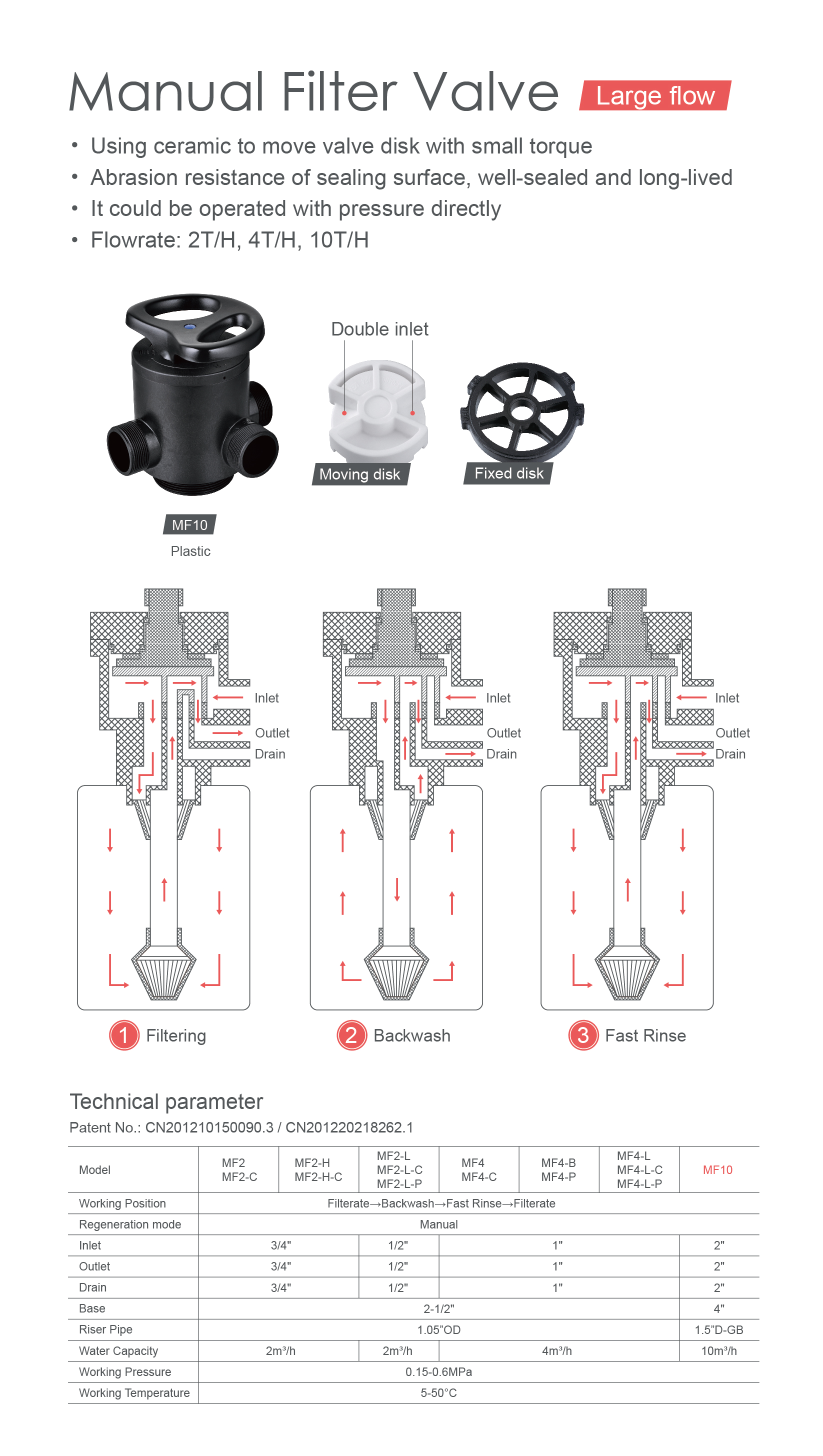 Manual Filter Valve Large flow

• Using ceramic to move valve disk with small torque
• Abrasion resistance of sealing surface, well-sealed and long-lived
• It could be operated with pressure directly
• Flowrate: 2T/H, 4T/H, 10T/H

Double inlet

Moving disk

Fixed disk

MF10
Plastic

Inlet
Outlet
Drain

Inlet
Outlet
Drain

Inlet
Outlet
Drain

1 Filtering

2 Backwash

3 Fast Rinse

Technical parameter
Patent No.: CN201210150090.3 / CN201220218262.1

| Model | MF2 MF2-C | MF2-H MF2-H-C | MF2-L MF2-L-C MF2-L-P | MF4 MF4-C | MF4-B MF4-P | MF4-L MF4-L-C MF4-L-P | MF10 |
|---|---|---|---|---|---|---|---|
| Working Position | Filterate→Backwash→Fast Rinse→Filterate | | | | | | |
| Regeneration mode | Manual | | | | | | |
| Inlet | 3/4" | | 1/2" | 1" | | | 2" |
| Outlet | 3/4" | | 1/2" | 1" | | | 2" |
| Drain | 3/4" | | 1/2" | 1" | | | 2" |
| Base | 2-1/2" | | | | | | 4" |
| Riser Pipe | 1.05"OD | | | | | | 1.5"D-GB |
| Water Capacity | 2m³/h | | 2m³/h | 4m³/h | | | 10m³/h |
| Working Pressure | 0.15-0.6MPa | | | | | | |
| Working Temperature | 5-50°C | | | | | | |