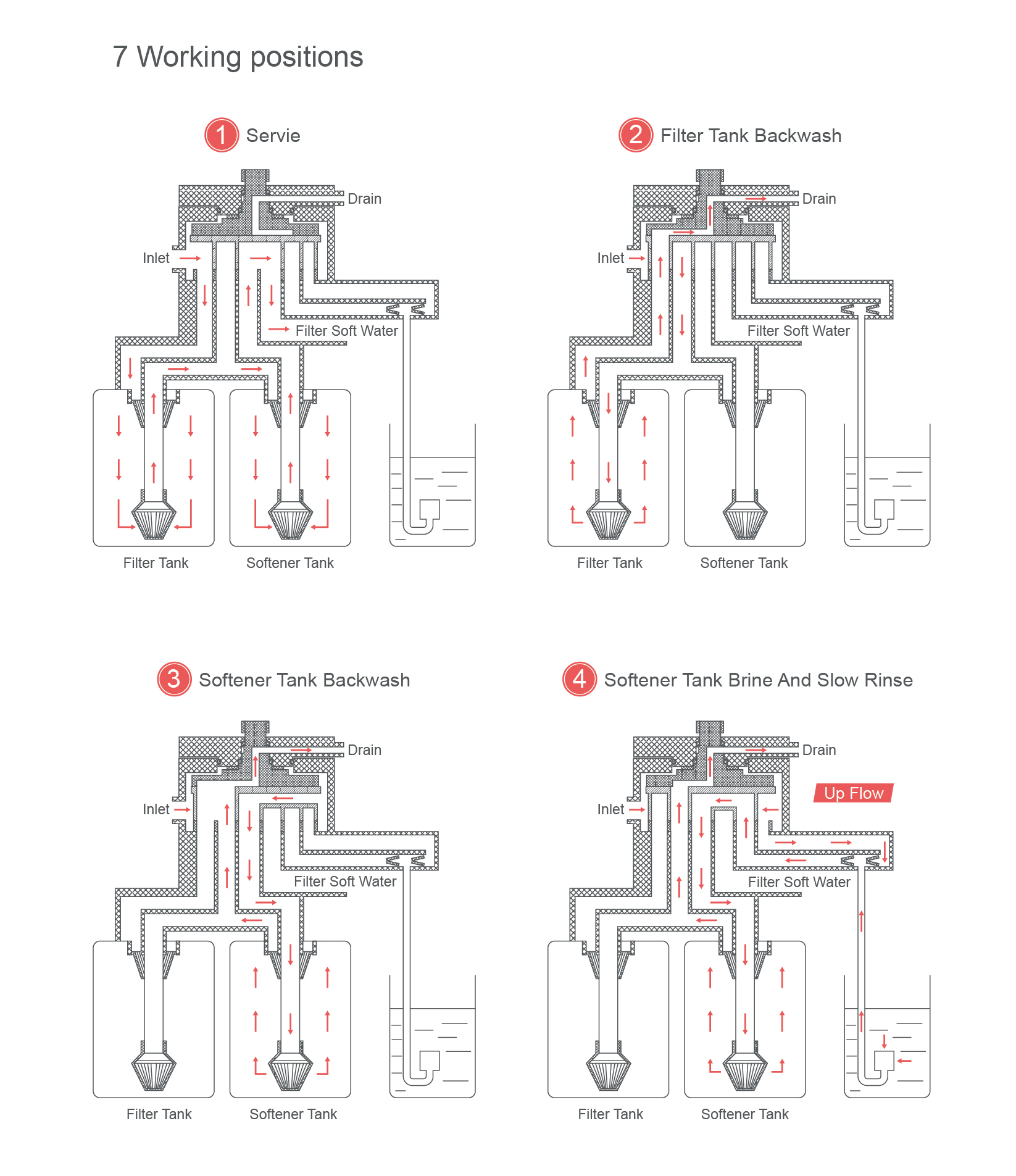 7 Working positions

1 Servie

Drain

Inlet

Filter Soft Water

Filter Tank

Softener Tank

2 Filter Tank Backwash

Drain

Inlet

Filter Soft Water

Filter Tank

Softener Tank

3 Softener Tank Backwash

Drain

Inlet

Filter Soft Water

Filter Tank

Softener Tank

4 Softener Tank Brine And Slow Rinse

Drain

Up Flow

Inlet

Filter Soft Water

Filter Tank

Softener Tank