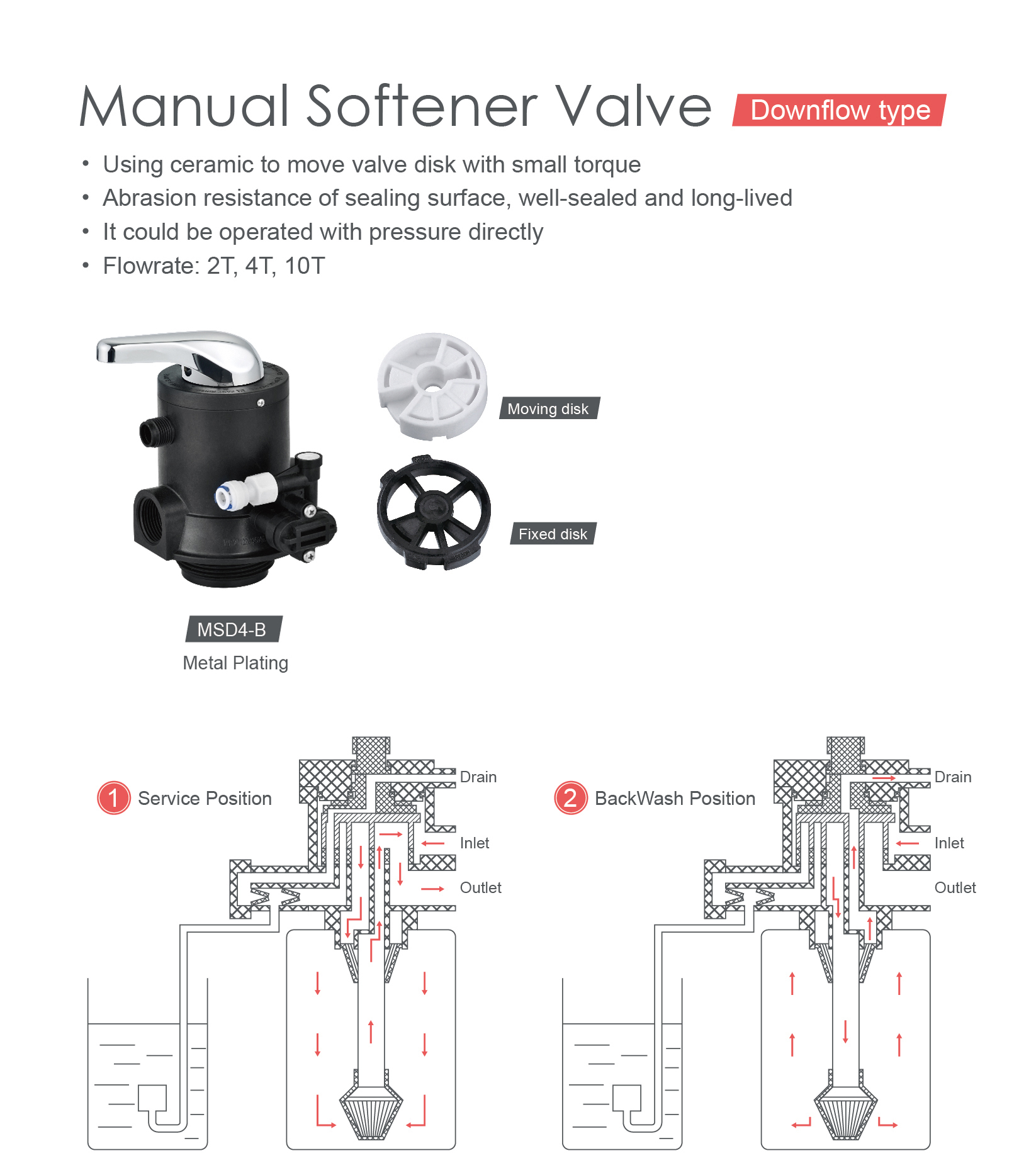 Manual Softener Valve Downflow type

• Using ceramic to move valve disk with small torque
• Abrasion resistance of sealing surface, well-sealed and long-lived
• It could be operated with pressure directly
• Flowrate: 2T, 4T, 10T

Moving disk

Fixed disk

MSD4-B
Metal Plating

1 Service Position

Drain
Inlet
Outlet

2 BackWash Position

Drain
Inlet
Outlet